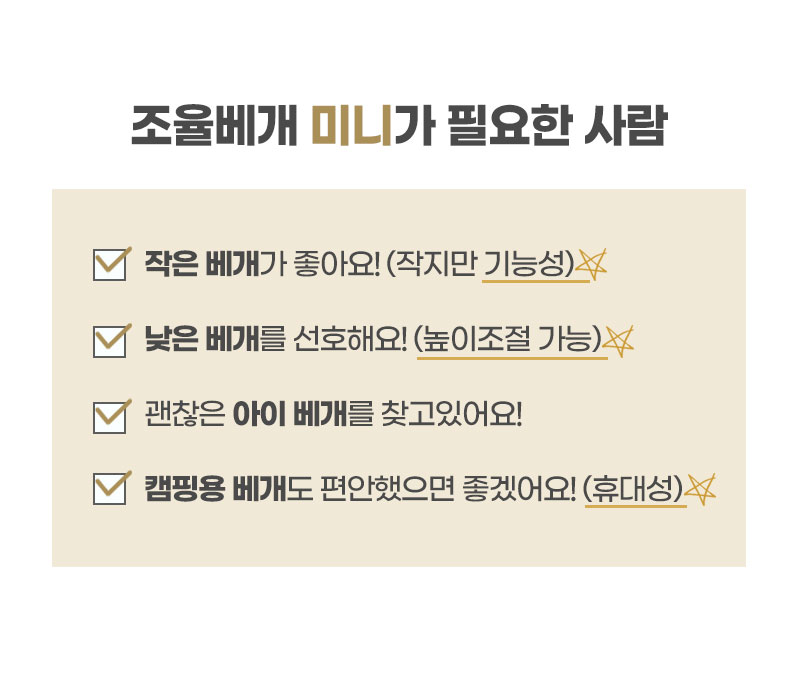 조율베개 미니가 필요한 사람

☑ 작은 베개가 좋아요! (작지만 기능성)

☑ 낮은 베개를 선호해요! (높이조절 가능)

☑ 괜찮은 아이 베개를 찾고있어요!

☑ 캠핑용 베개도 편안했으면 좋겠어요! (휴대성)